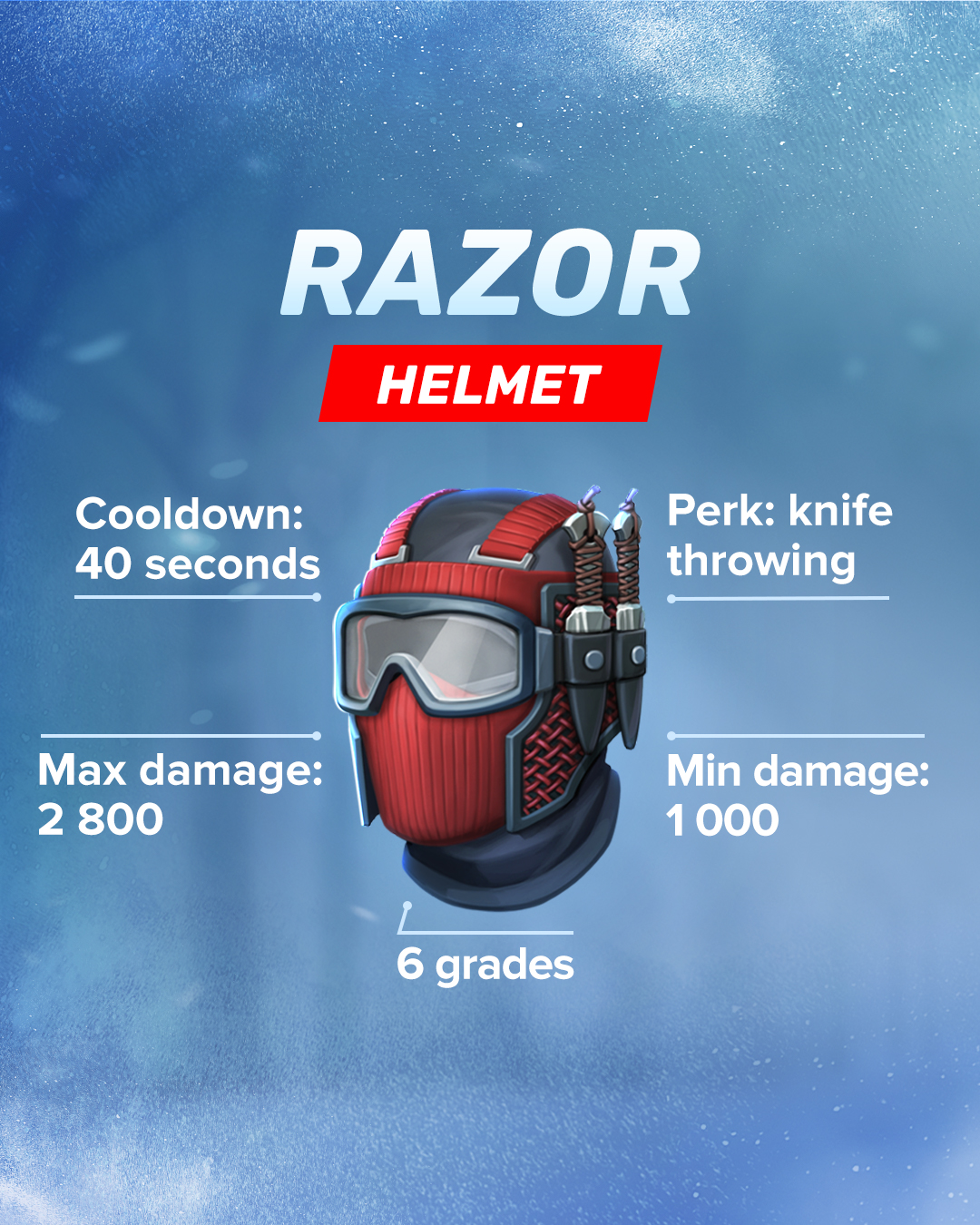 RAZOR

HELMET

Cooldown: 40 seconds

Perk: knife throwing

Max damage: 2 800

Min damage: 1 000

6 grades