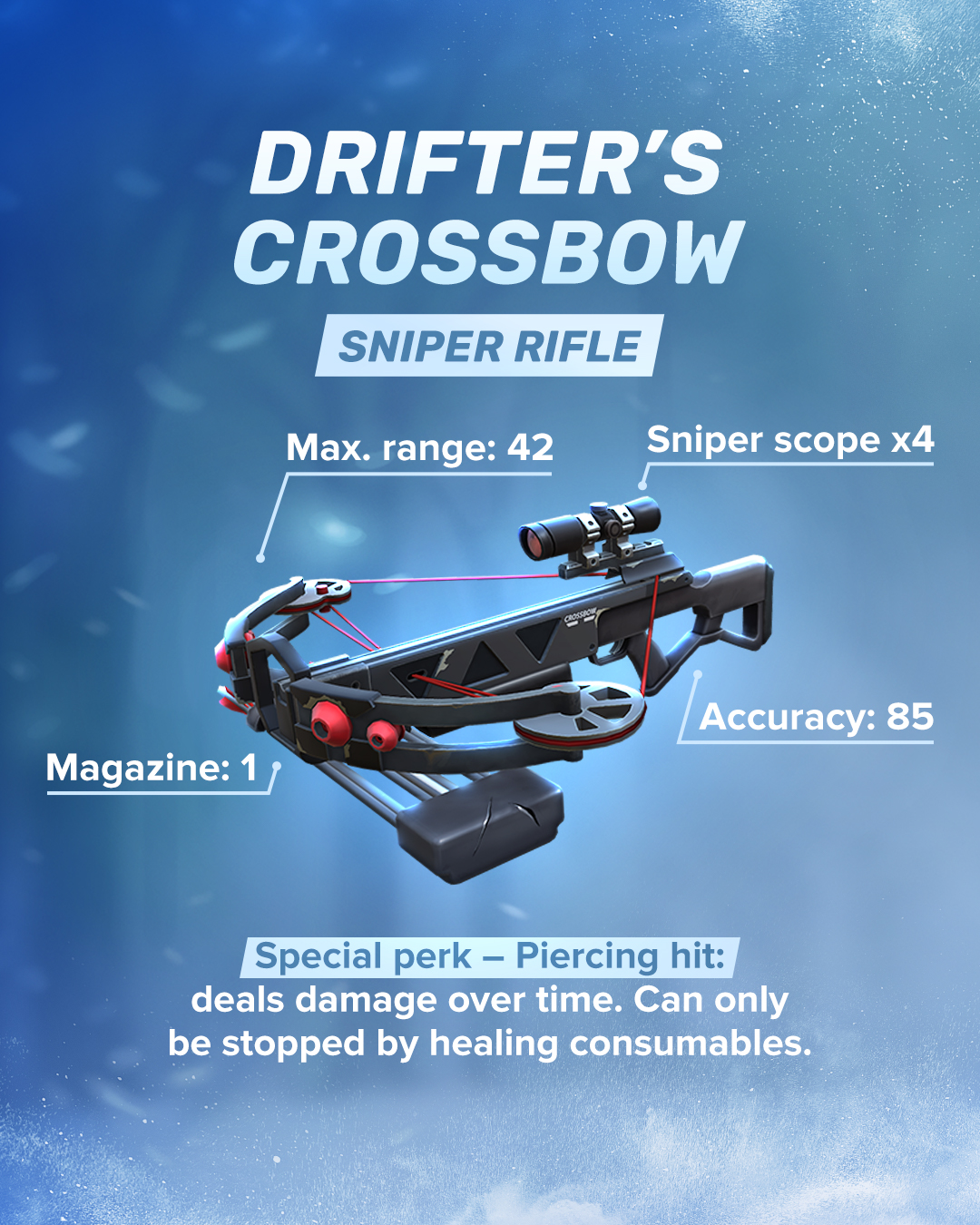 DRIFTER'S CROSSBOW

SNIPER RIFLE

Max. range: 42

Sniper scope x4

CROSSBOW

Accuracy: 85

Magazine: 1

Special perk – Piercing hit: deals damage over time. Can only be stopped by healing consumables.