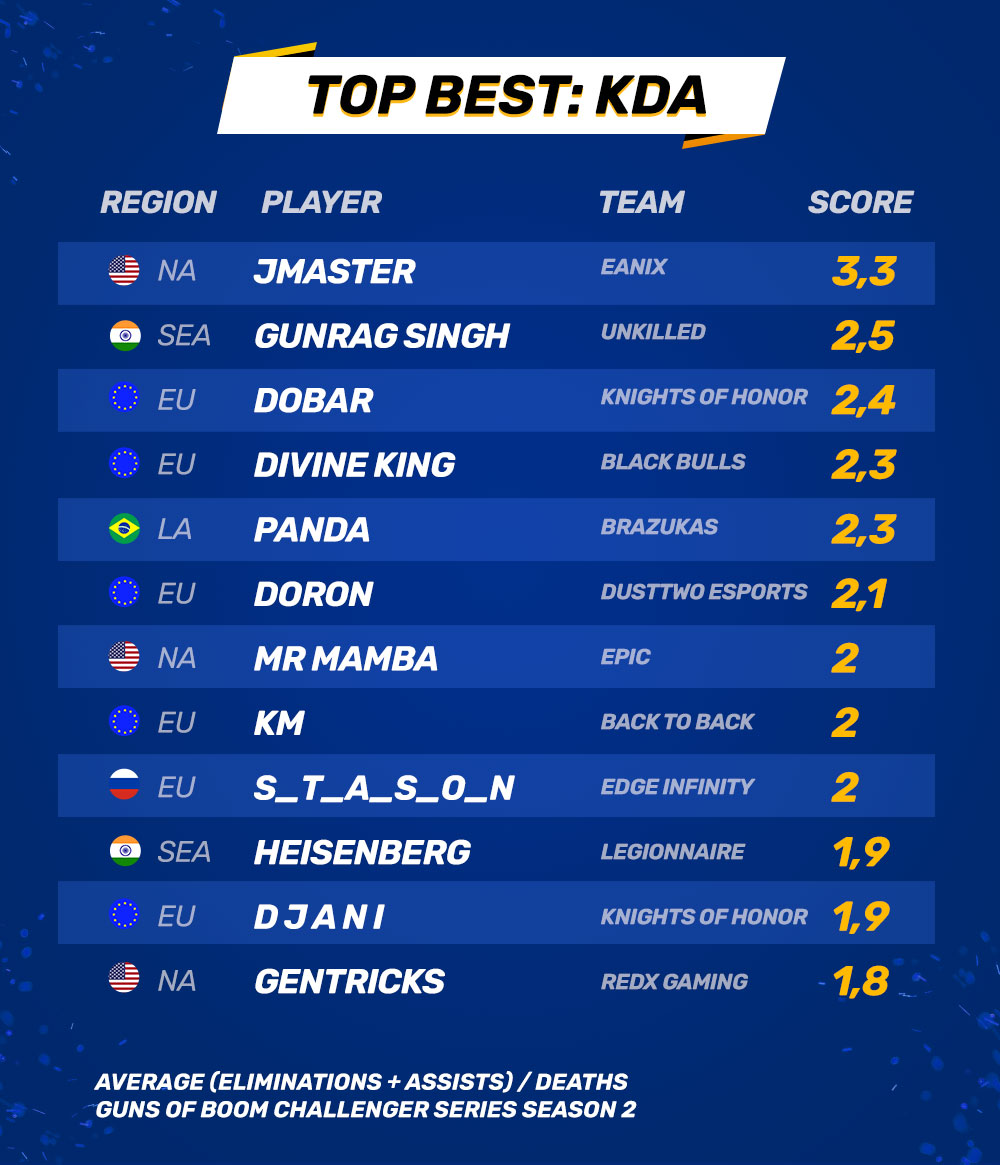 TOP BEST: KDA

| REGION | PLAYER | TEAM | SCORE |
|---|---|---|---|
| NA | JMASTER | EANIX | 3,3 |
| SEA | GUNRAG SINGH | UNKILLED | 2,5 |
| EU | DOBAR | KNIGHTS OF HONOR | 2,4 |
| EU | DIVINE KING | BLACK BULLS | 2,3 |
| LA | PANDA | BRAZUKAS | 2,3 |
| EU | DORON | DUSTTWO ESPORTS | 2,1 |
| NA | MR MAMBA | EPIC | 2 |
| EU | KM | BACK TO BACK | 2 |
| EU | S_T_A_S_O_N | EDGE INFINITY | 2 |
| SEA | HEISENBERG | LEGIONNAIRE | 1,9 |
| EU | D J A N I | KNIGHTS OF HONOR | 1,9 |
| NA | GENTRICKS | REDX GAMING | 1,8 |

AVERAGE (ELIMINATIONS + ASSISTS) / DEATHS
GUNS OF BOOM CHALLENGER SERIES SEASON 2