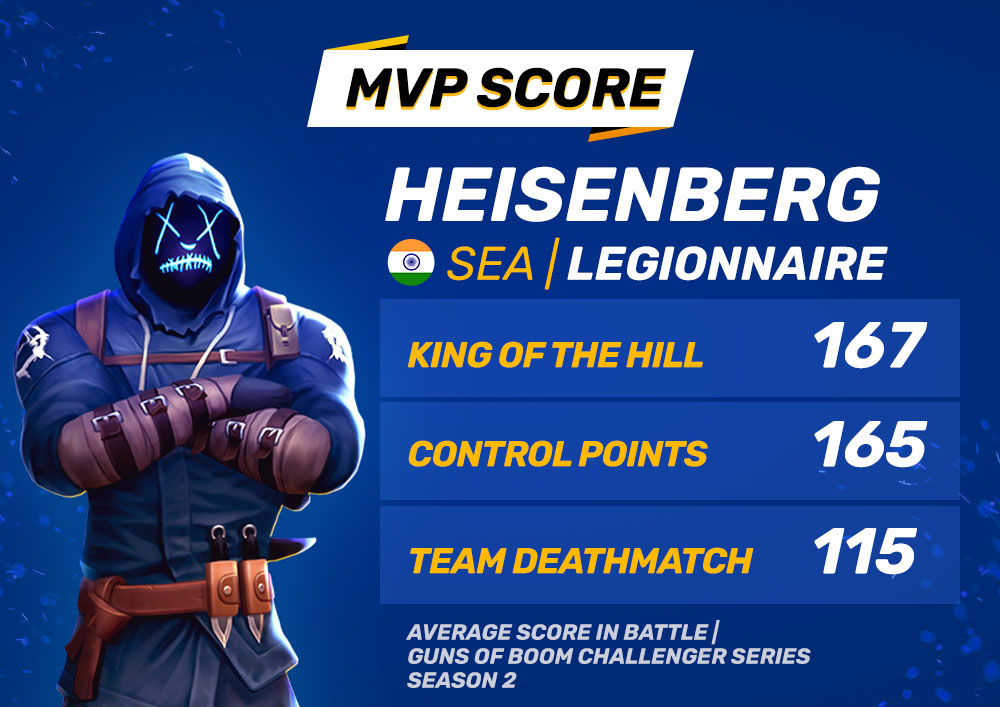 MVP SCORE

HEISENBERG

SEA | LEGIONNAIRE

| KING OF THE HILL | 167 |
|---|---|
| CONTROL POINTS | 165 |
| TEAM DEATHMATCH | 115 |

AVERAGE SCORE IN BATTLE | GUNS OF BOOM CHALLENGER SERIES SEASON 2