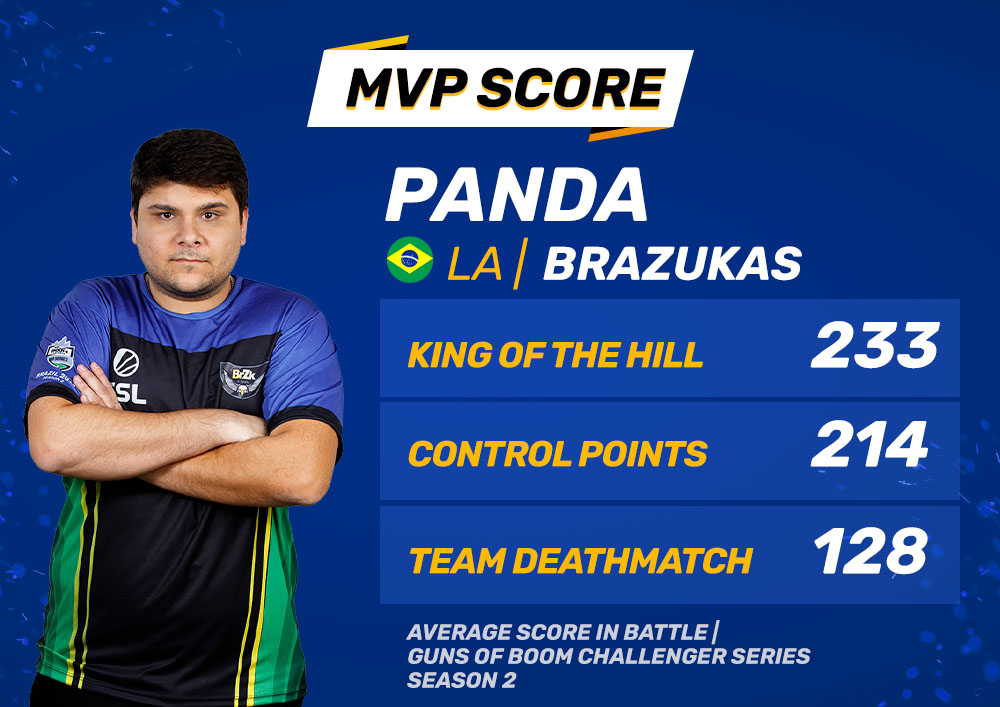 MVP SCORE

PANDA

LA | BRAZUKAS

| KING OF THE HILL | 233 |
|---|---|
| CONTROL POINTS | 214 |
| TEAM DEATHMATCH | 128 |

AVERAGE SCORE IN BATTLE | GUNS OF BOOM CHALLENGER SERIES SEASON 2

ESL

BrZk