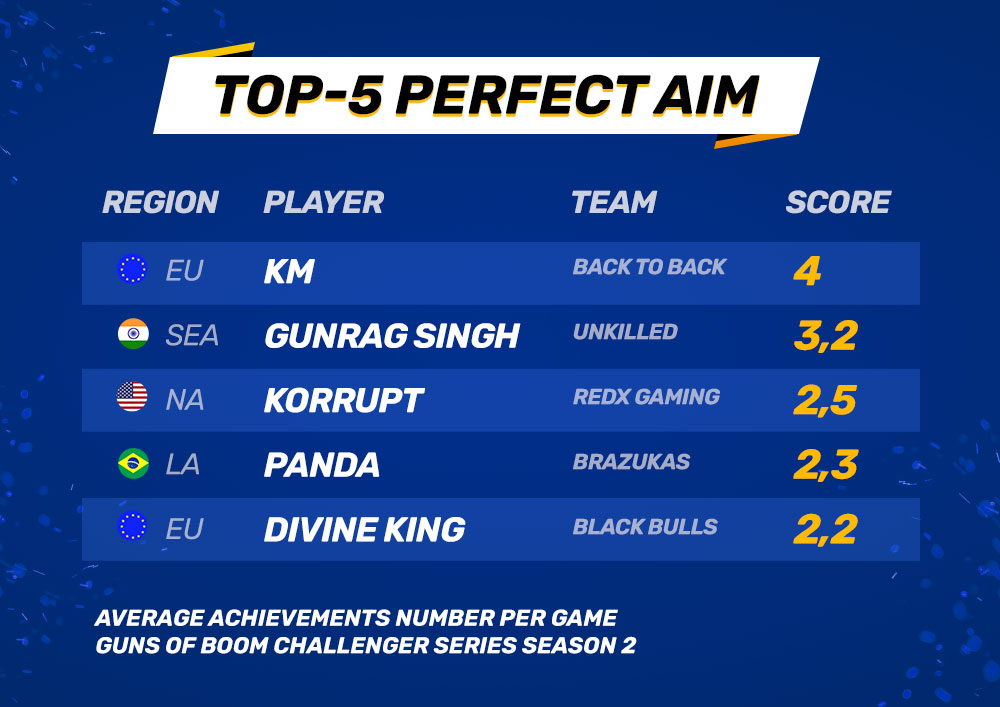 TOP-5 PERFECT AIM

| REGION | PLAYER | TEAM | SCORE |
|---|---|---|---|
| EU | KM | BACK TO BACK | 4 |
| SEA | GUNRAG SINGH | UNKILLED | 3,2 |
| NA | KORRUPT | REDX GAMING | 2,5 |
| LA | PANDA | BRAZUKAS | 2,3 |
| EU | DIVINE KING | BLACK BULLS | 2,2 |

AVERAGE ACHIEVEMENTS NUMBER PER GAME
GUNS OF BOOM CHALLENGER SERIES SEASON 2