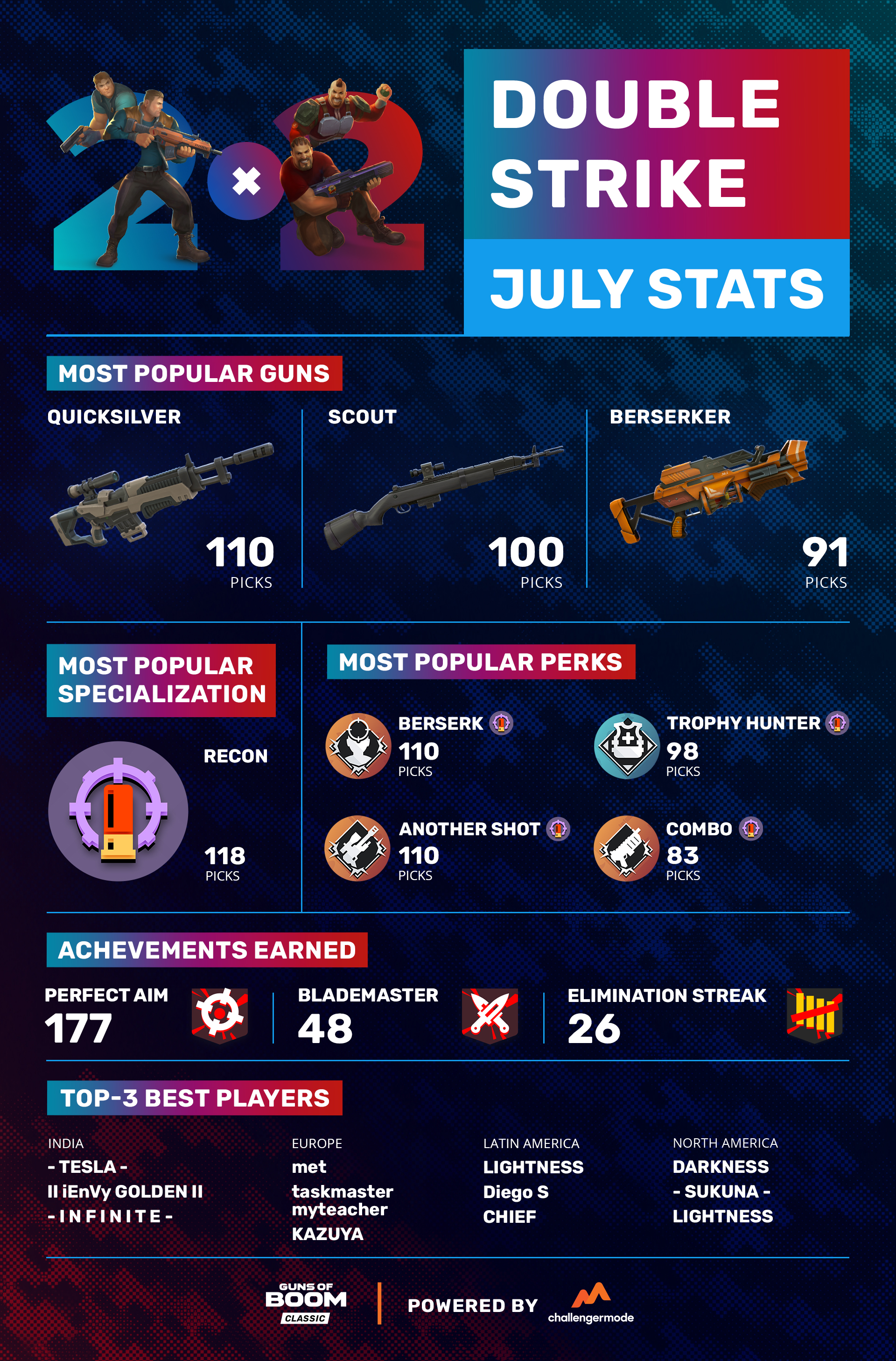 2×2

DOUBLE STRIKE

JULY STATS

MOST POPULAR GUNS

QUICKSILVER
110
PICKS

SCOUT
100
PICKS

BERSERKER
91
PICKS

MOST POPULAR SPECIALIZATION

RECON
118
PICKS

MOST POPULAR PERKS

BERSERK
110
PICKS

TROPHY HUNTER
98
PICKS

ANOTHER SHOT
110
PICKS

COMBO
83
PICKS

ACHEVEMENTS EARNED

PERFECT AIM
177

BLADEMASTER
48

ELIMINATION STREAK
26

TOP-3 BEST PLAYERS

INDIA
- TESLA -
II iEnVy GOLDEN II
- I N F I N I T E -

EUROPE
met
taskmaster myteacher
KAZUYA

LATIN AMERICA
LIGHTNESS
Diego S
CHIEF

NORTH AMERICA
DARKNESS
- SUKUNA -
LIGHTNESS

GUNS OF BOOM CLASSIC

POWERED BY challengermode